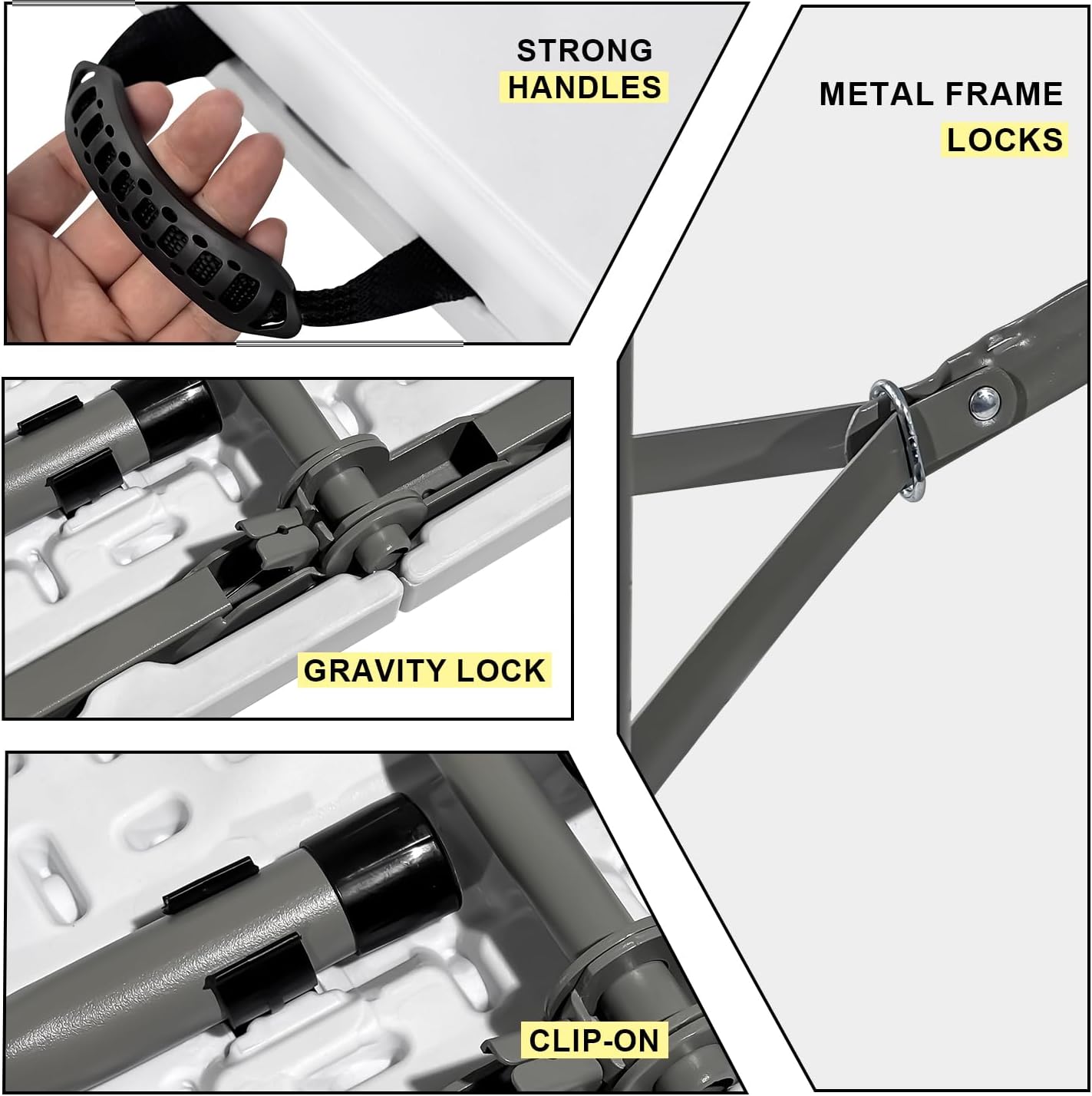 STRONG HANDLES

METAL FRAME LOCKS

GRAVITY LOCK

CLIP-ON