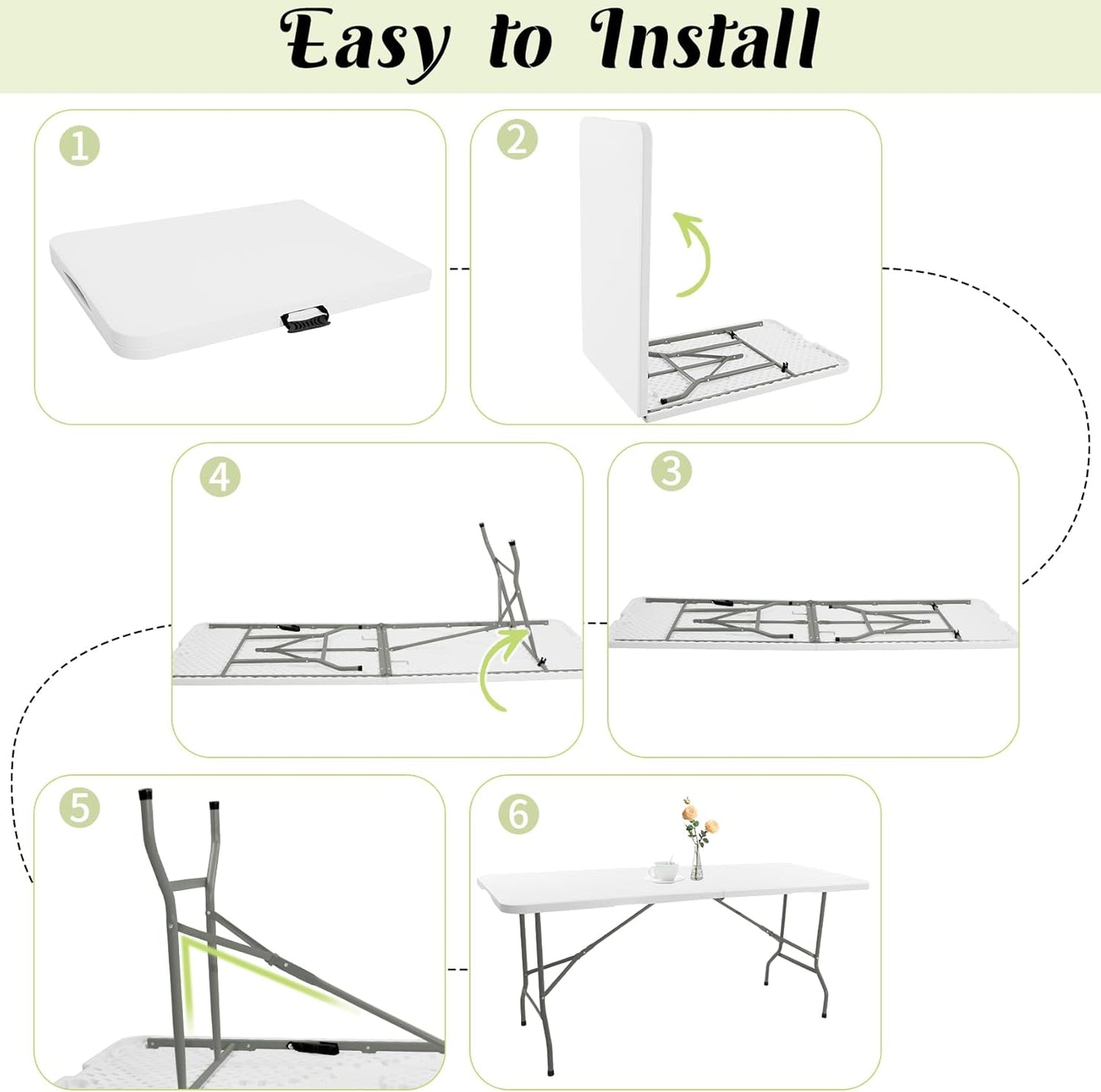 Easy to Install

1

2

4

3

5

6