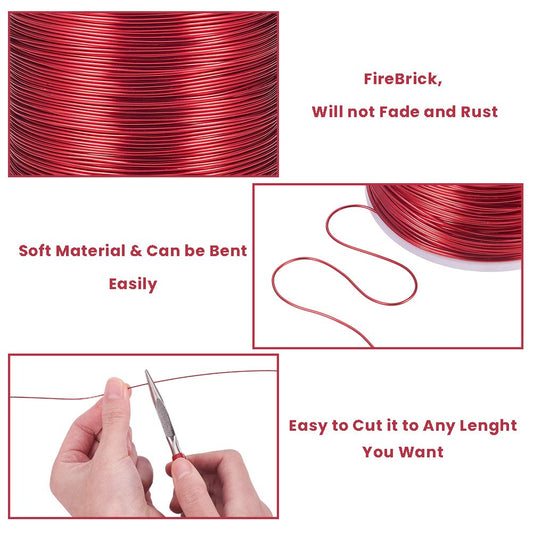 FireBrick,
Will not Fade and Rust

Soft Material & Can be Bent Easily

Easy to Cut it to Any Lenght You Want