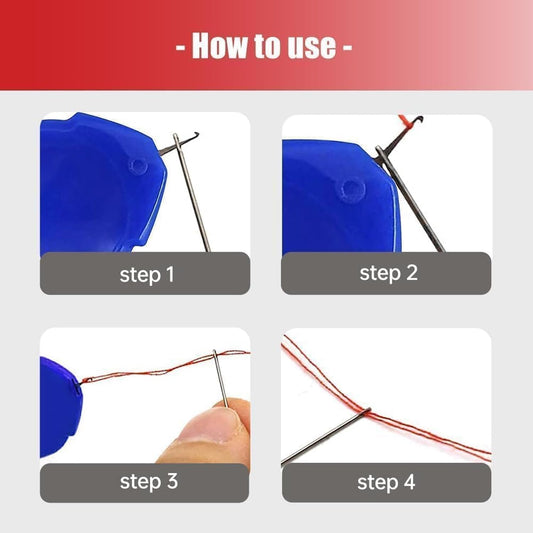 - How to use -

step 1

step 2

step 3

step 4